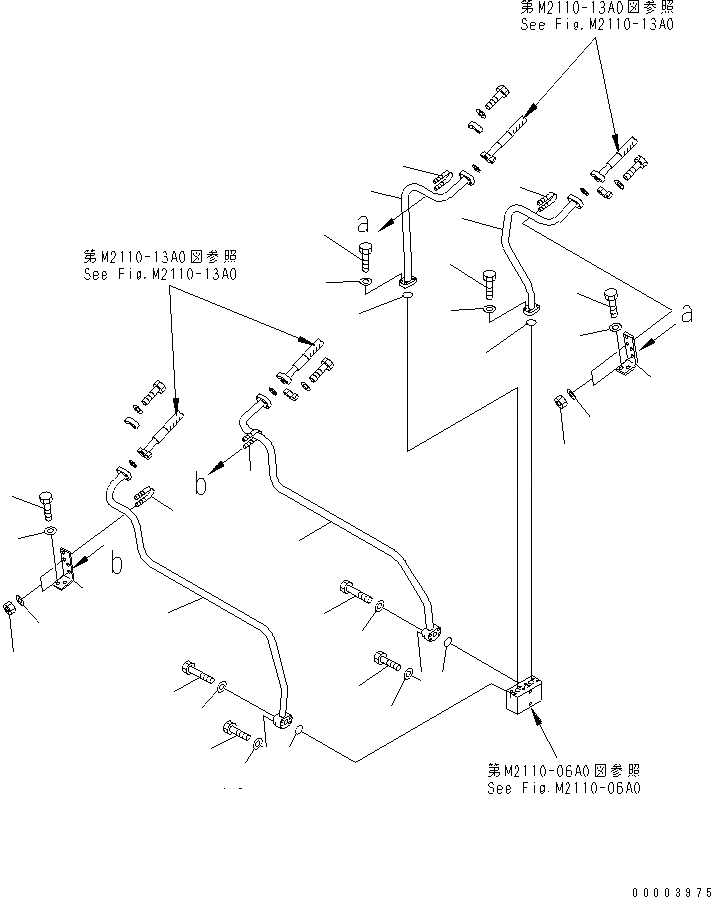 第M2110-13A0図参照
See Fig.M2110-13A0

a

a

第M2110-13A0図参照
See Fig.M2110-13A0

b

b

第M2110-06A0図参照
See Fig.M2110-06A0

00003975