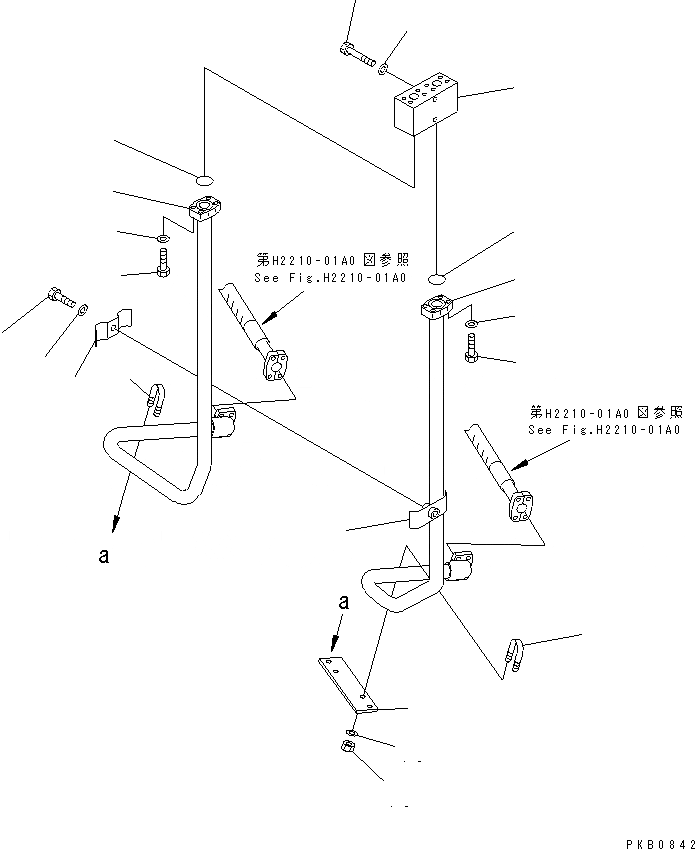 第H2210-01A0 図参照
See Fig.H2210-01A0

第H2210-01A0 図参照
See Fig.H2210-01A0

a

a

PKB0842