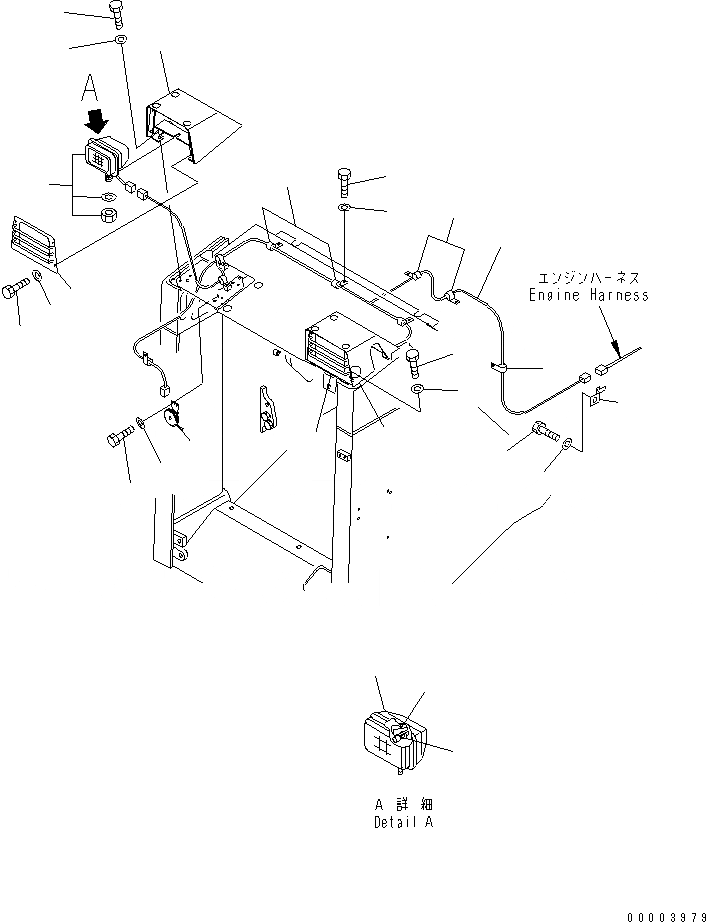 A

エンジンハーネス
Engine Harness

A 詳細
Detail A

00003979