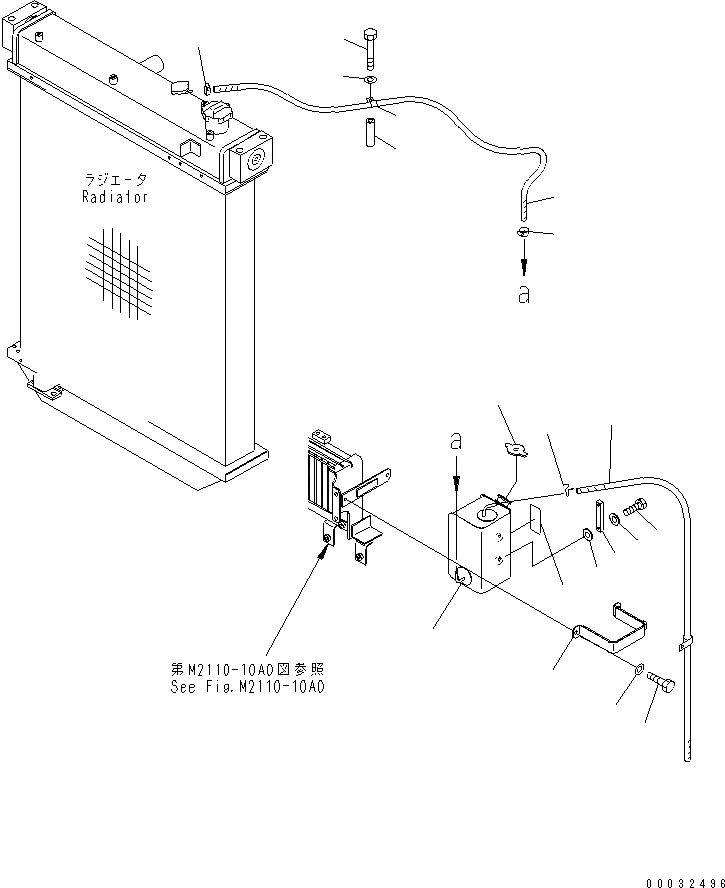 ラジエータ
Radiator

a

a

第M2110-10A0図参照
See Fig.M2110-10A0

00032496