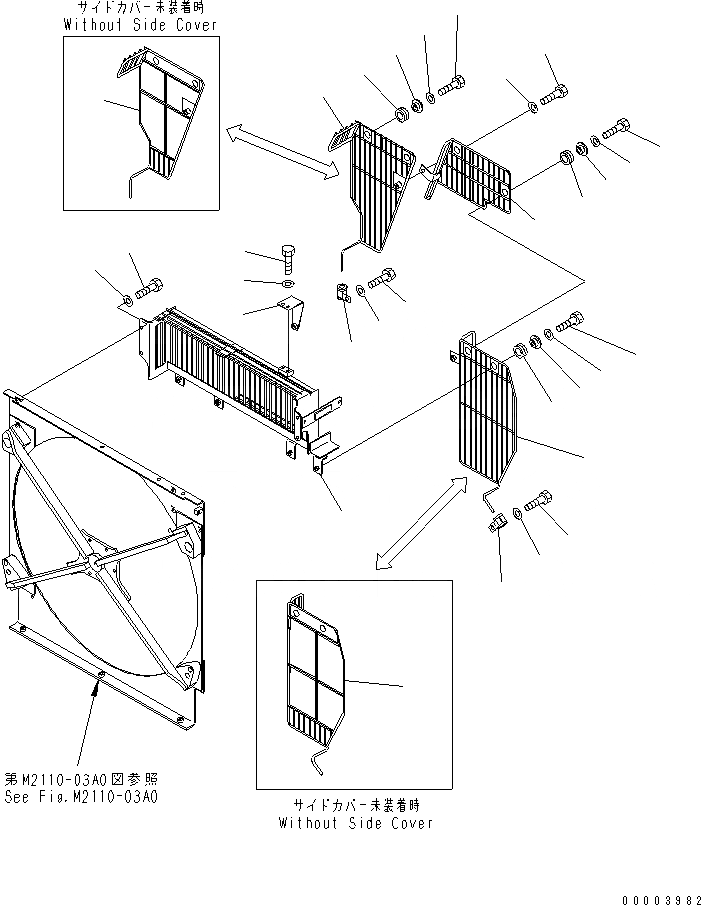 サイドカバー未装着時
Without Side Cover

第M2110-03A0図参照
See Fig.M2110-03A0

サイドカバー未装着時
Without Side Cover

00003982