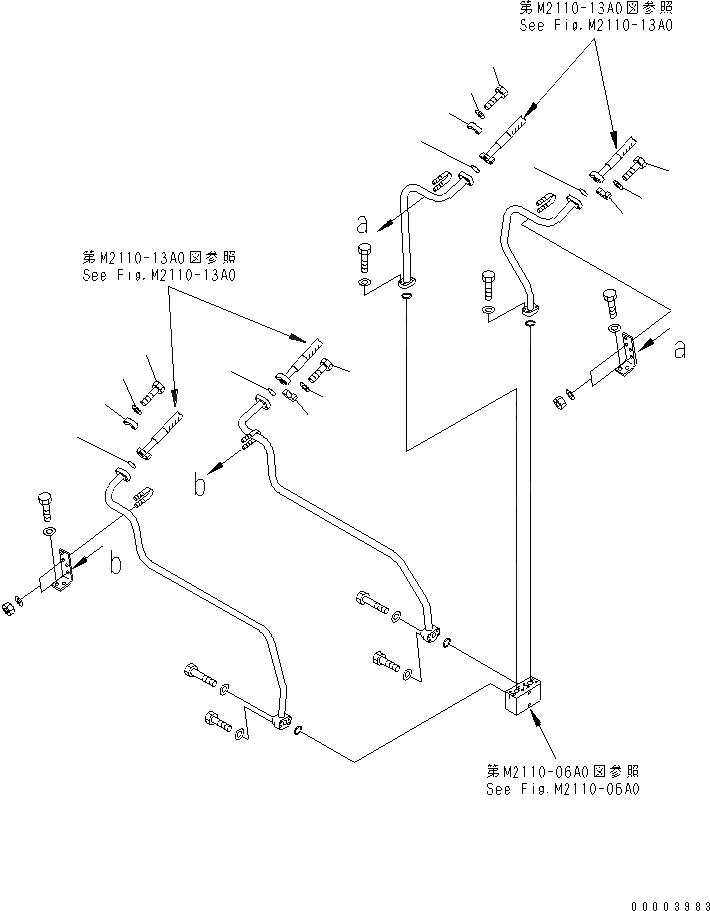 第M2110-13A0図参照
See Fig.M2110-13A0

a

第M2110-13A0図参照
See Fig.M2110-13A0

a

b

b

第M2110-06A0図参照
See Fig.M2110-06A0

00003983