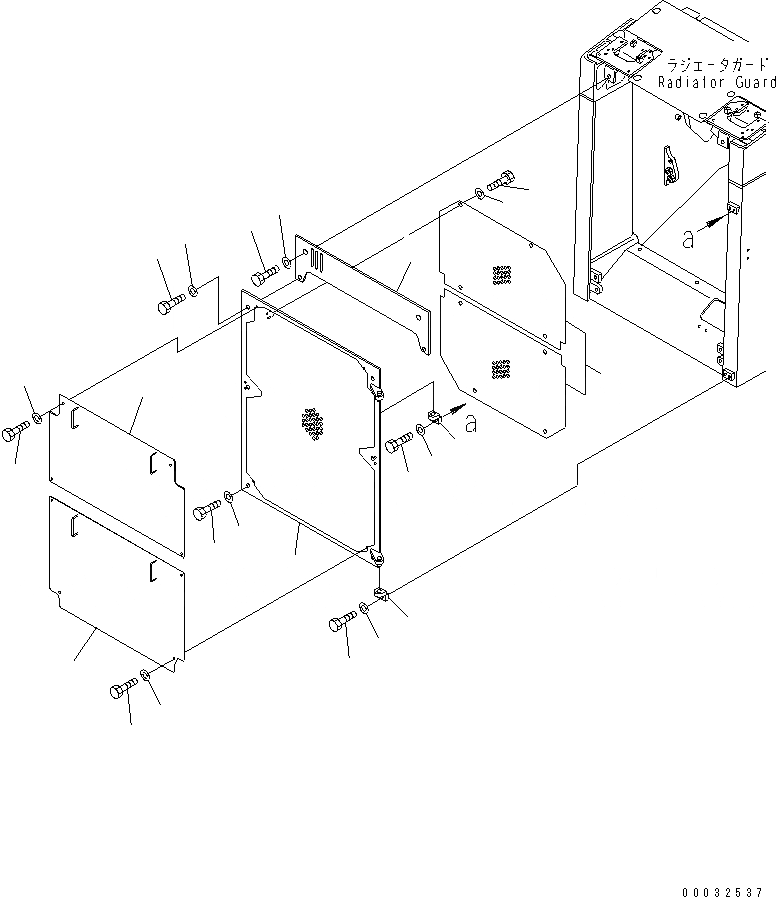 ラジエータガード
Radiator Guard

a

a

00032537