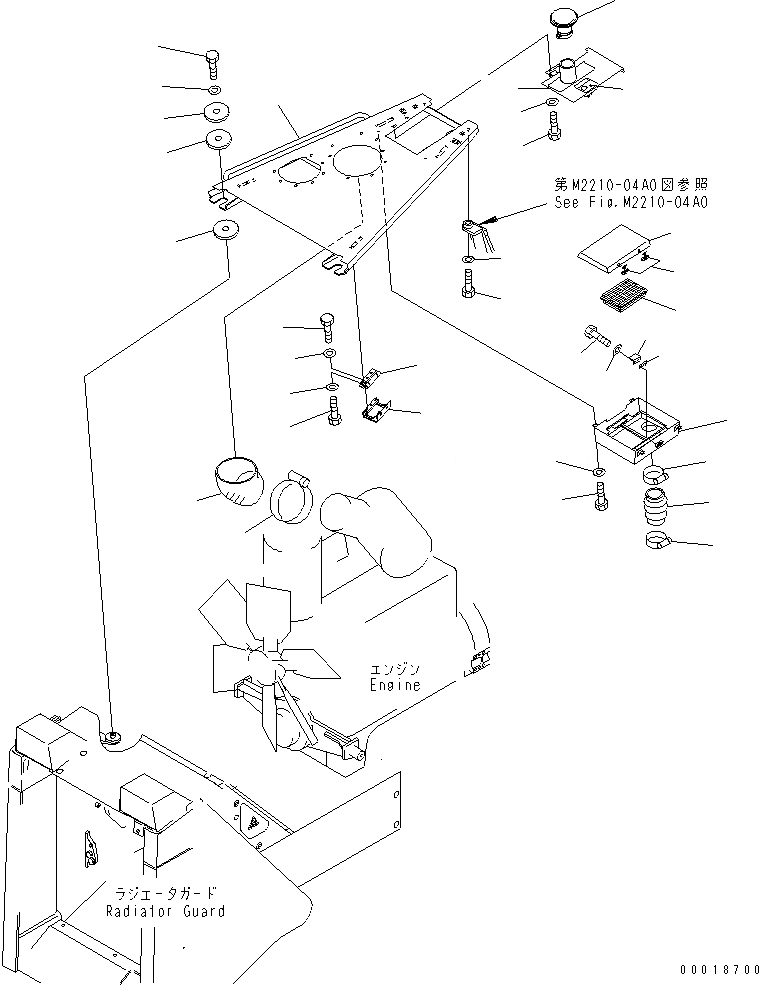 第M2210-04A0図参照
See Fig.M2210-04A0

エンジン
Engine

ラジエータガード
Radiator Guard

00018700