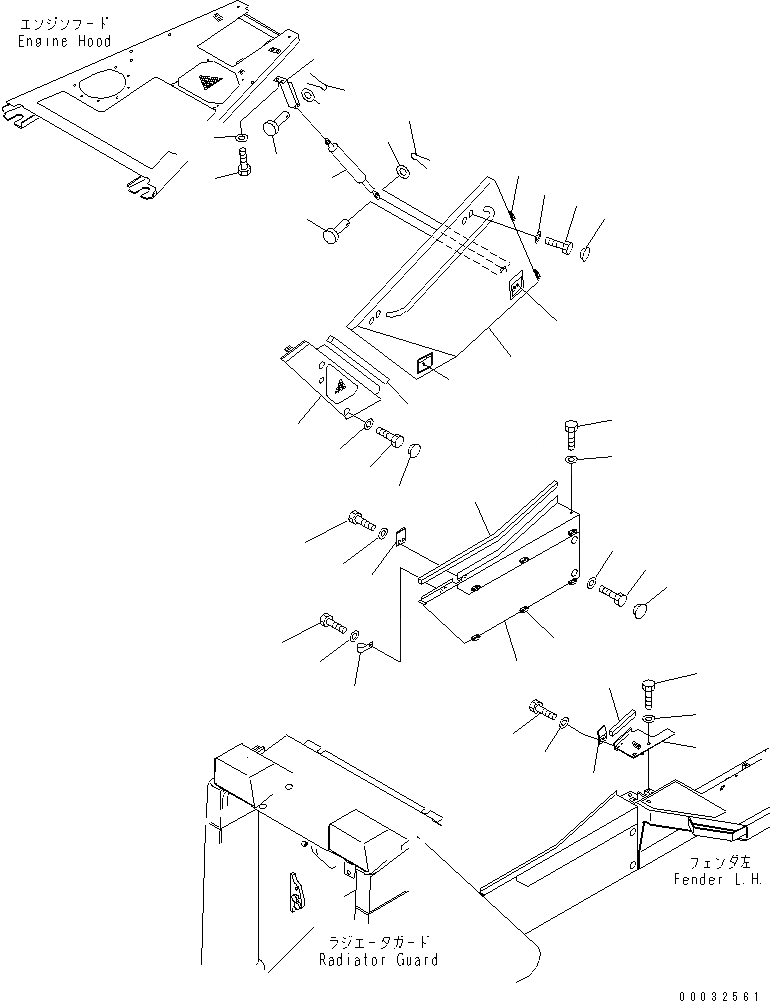 エンジンフード
Engine Hood

フェンダ左
Fender L.H.

ラジエータガード
Radiator Guard

00032561