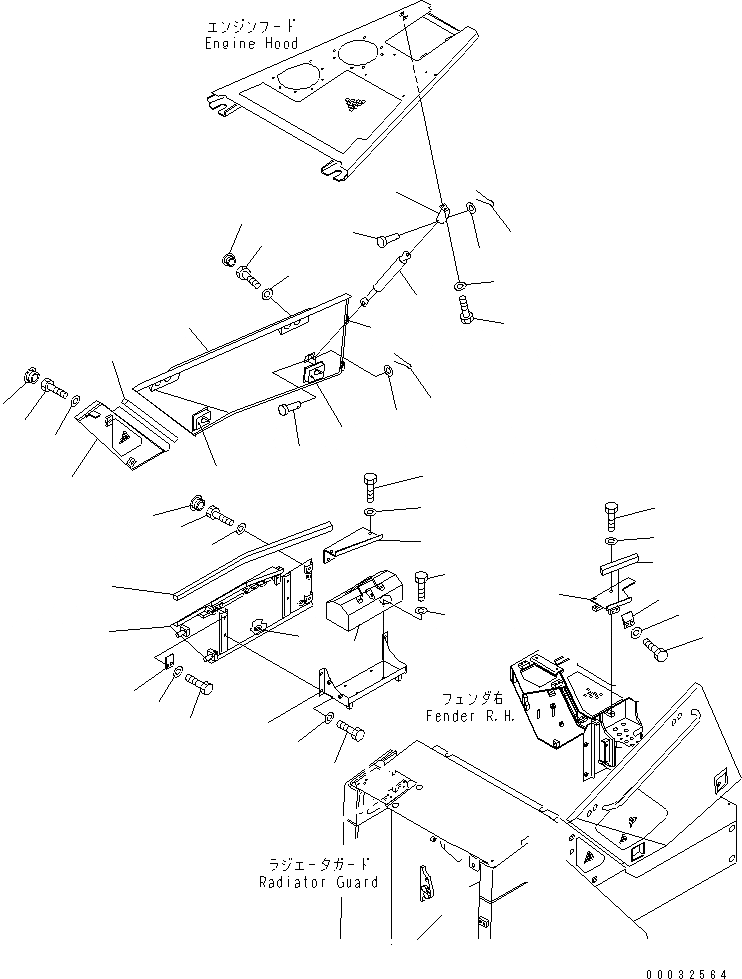 エンジンフード
Engine Hood

フェンダ右
Fender R.H.

ラジエータガード
Radiator Guard

00032564