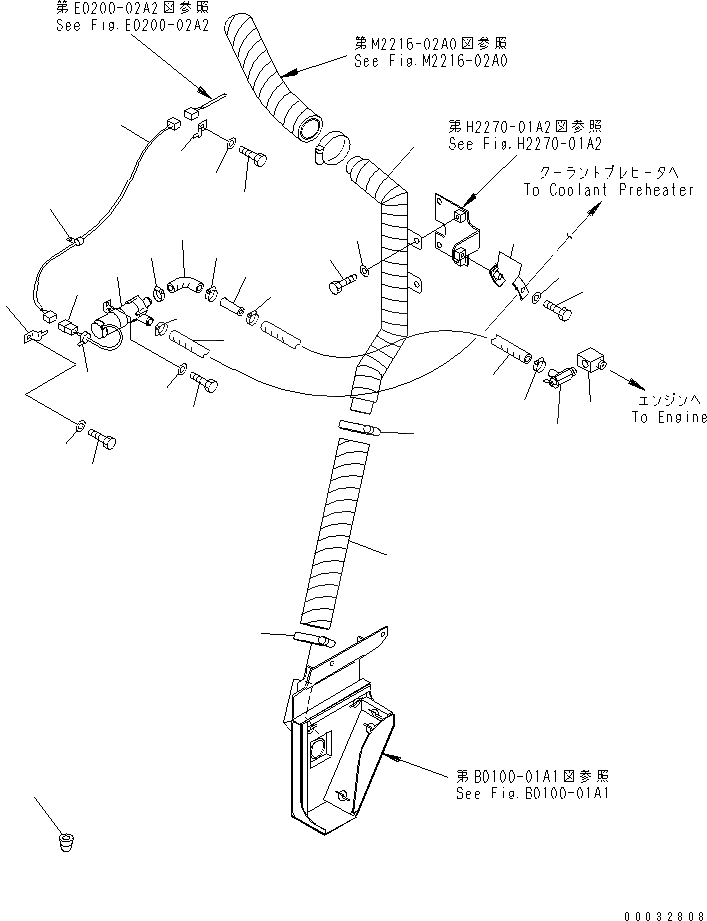 第E0200-02A2図参照
See Fig.E0200-02A2

第M2216-02A0図参照
See Fig.M2216-02A0

第H2270-01A2図参照
See Fig.H2270-01A2

クーラントプレヒータへ
To Coolant Preheater

エンジンへ
To Engine

第B0100-01A1図参照
See Fig.B0100-01A1

00032808