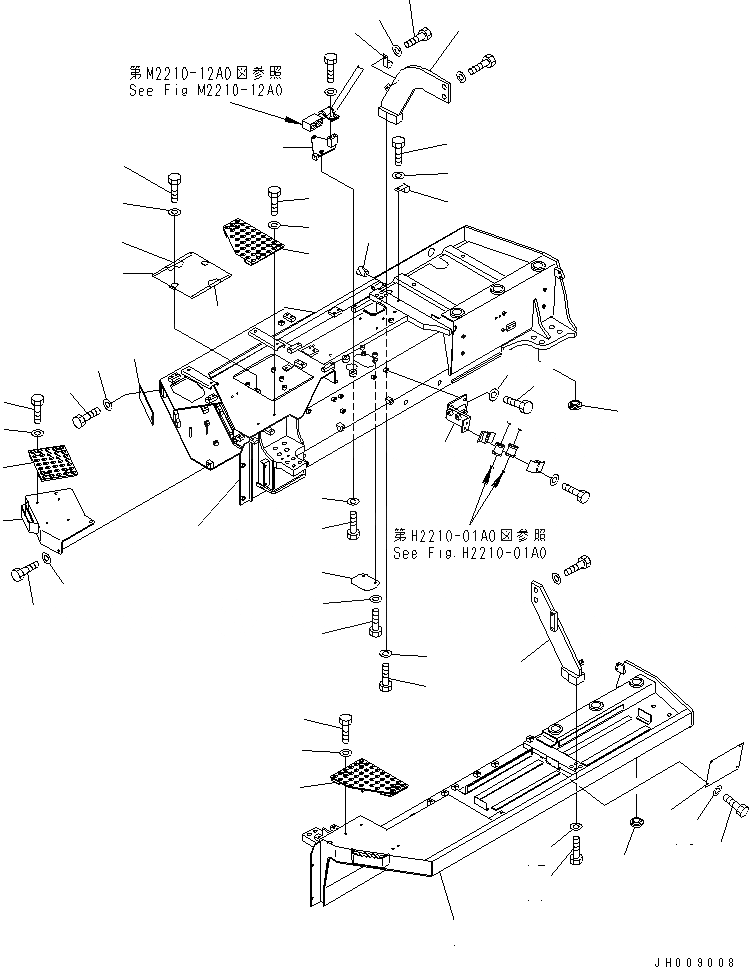 第M2210-12A0図参照
See Fig M2210-12A0

第H2210-01A0図参照
See Fig.H2210-01A0

JH009008