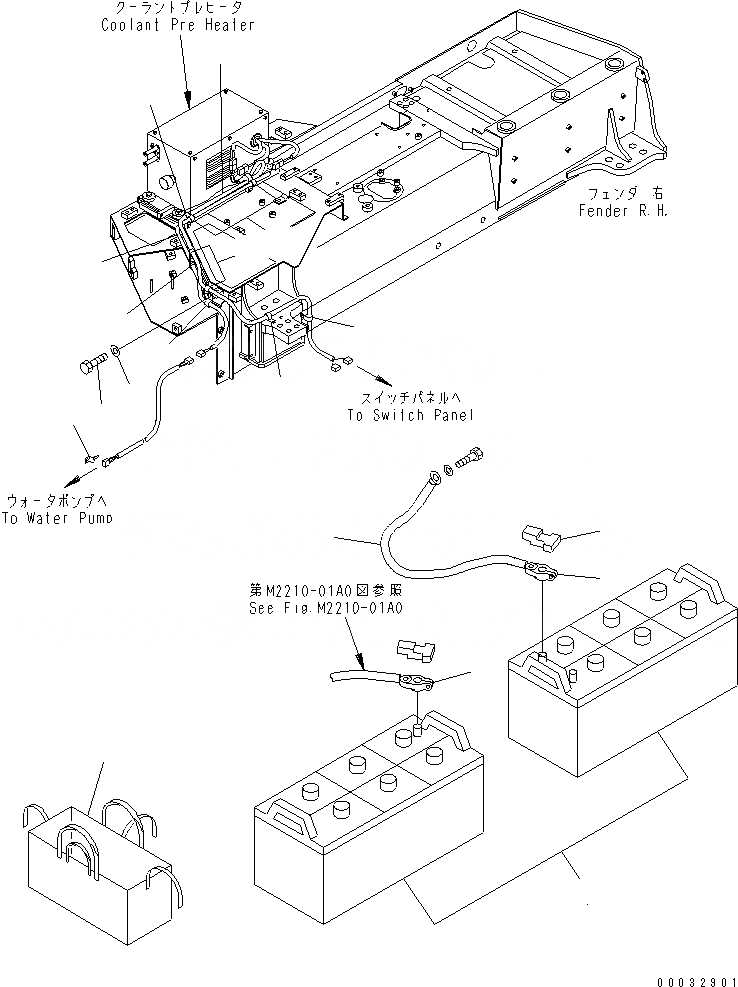 クーラントプレヒータ
Coolant Pre Heater

フェンダ 右
Fender R.H.

スイッチパネルへ
To Switch Panel

ウォータポンプへ
To Water Pump

第M2210-01A0図参照
See Fig.M2210-01A0

00032901