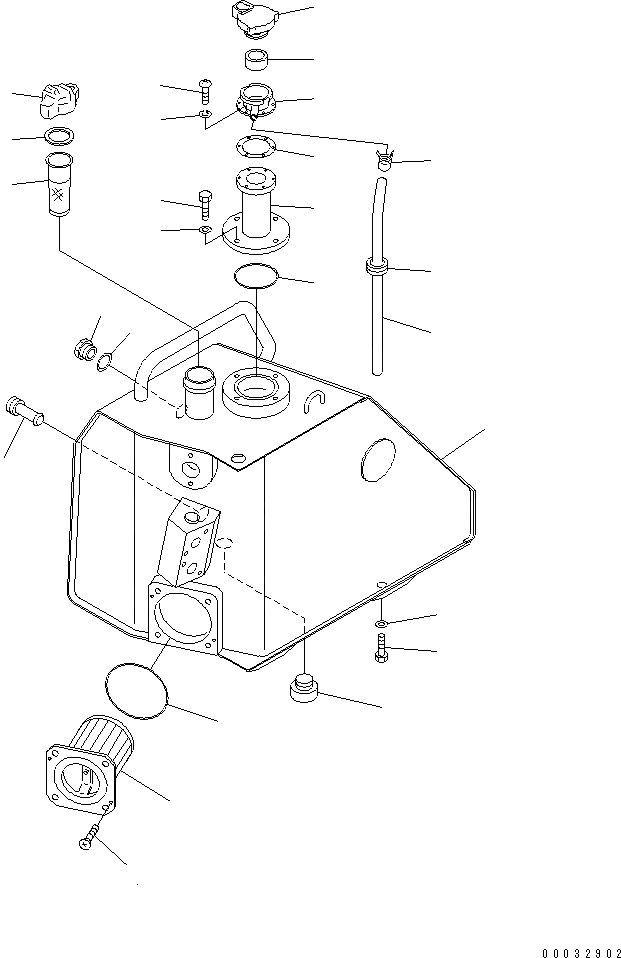 00032902