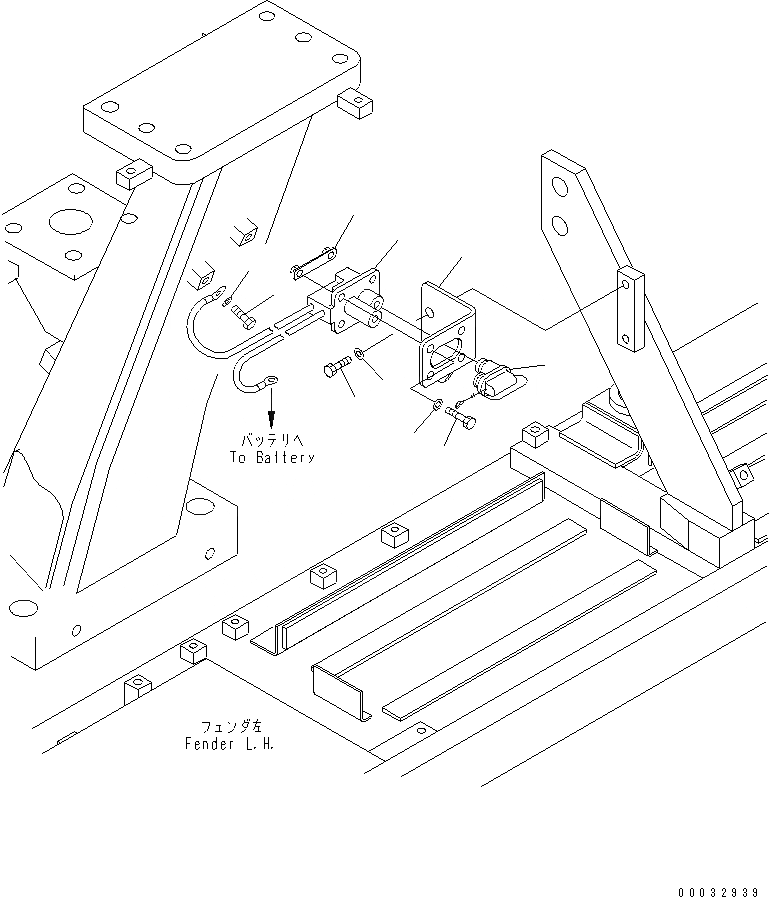 バッテリへ
To Battery

フェンダ左
Fender L.H.

00032939