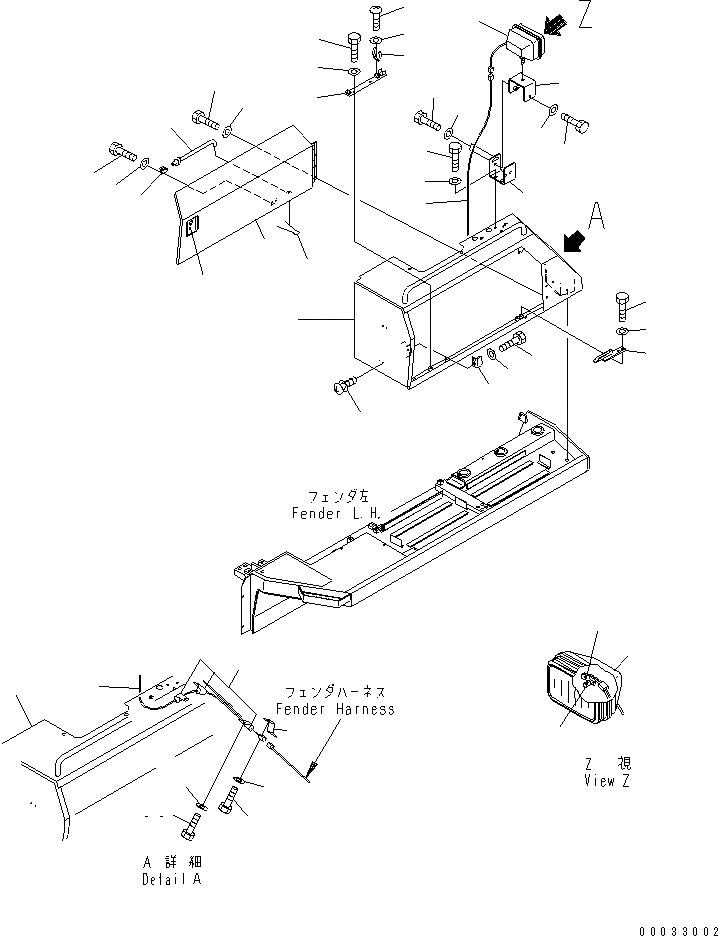 Z

A

フェンダ左
Fender L.H.

フェンダハーネス
Fender Harness

Z 視
View Z

A 詳細
Detail A

00033002