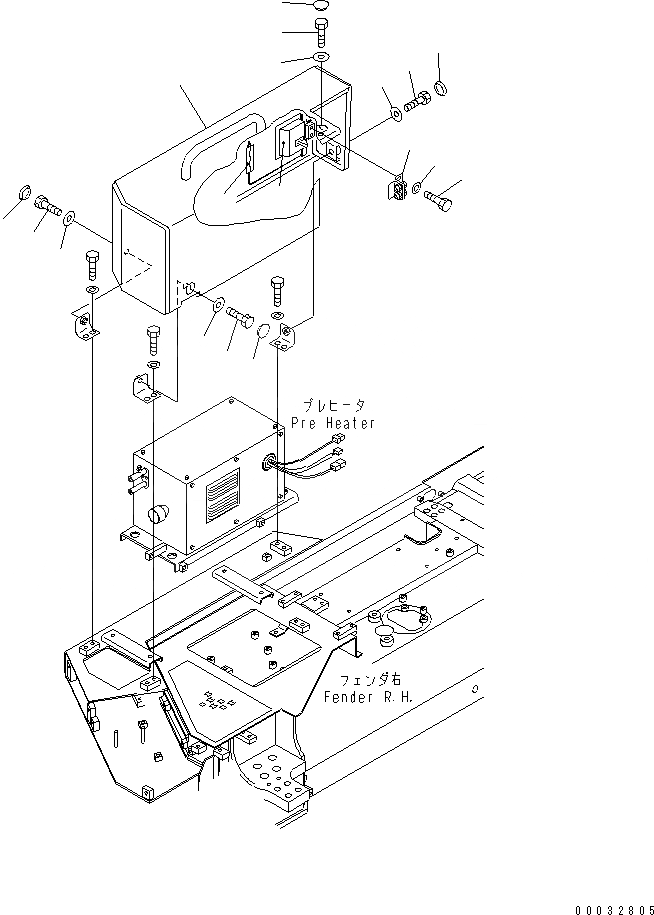 プレヒータ
Pre Heater

フェンダ右
Fender R.H.

00032805