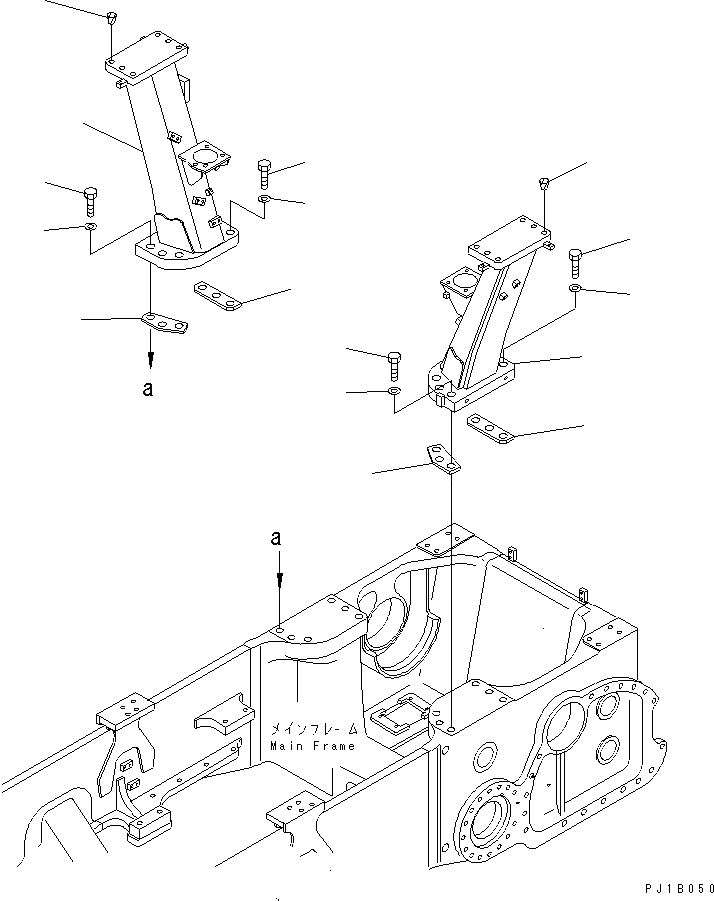 a

a

メインフレーム
Main Frame

PJ1B050