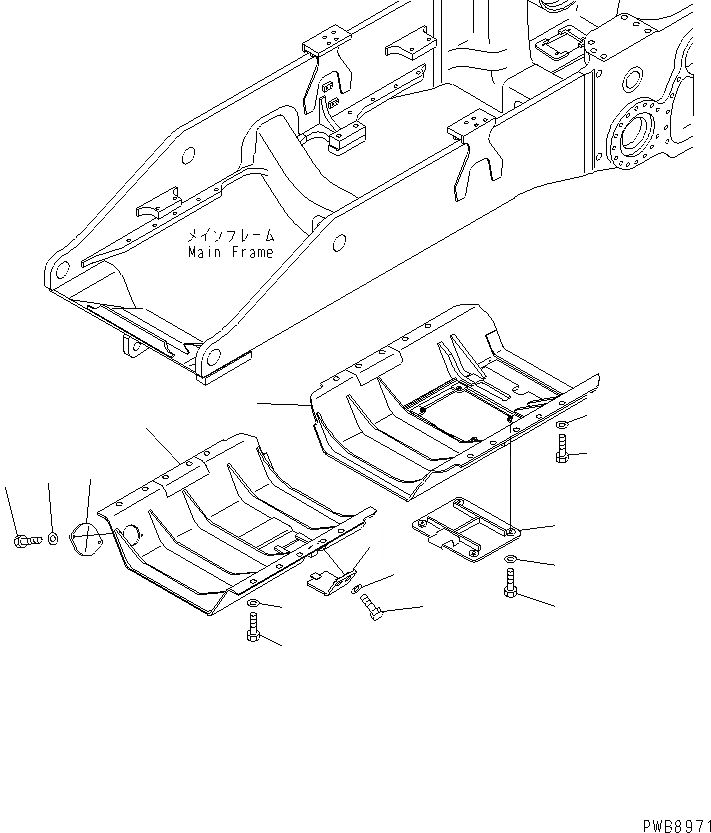 メインフレーム
Main Frame

PWB8971