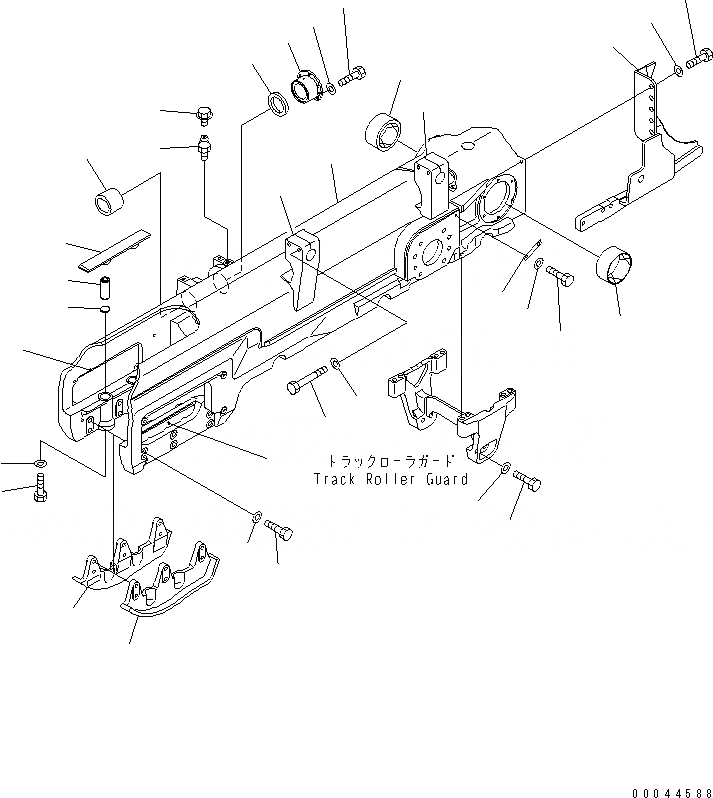 トラックローラガード
Track Roller Guard

00044588