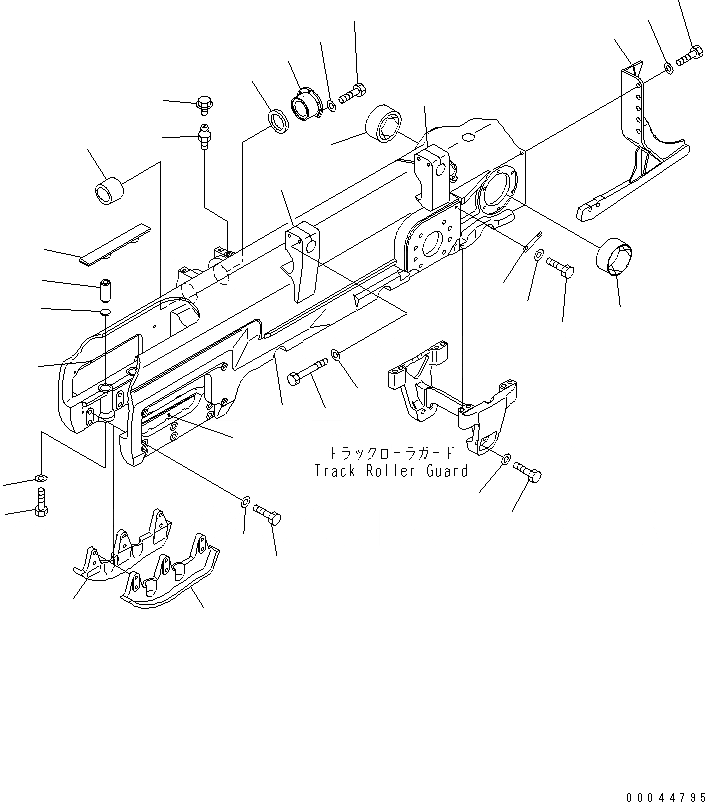 トラックローラガード
Track Roller Guard

00044795