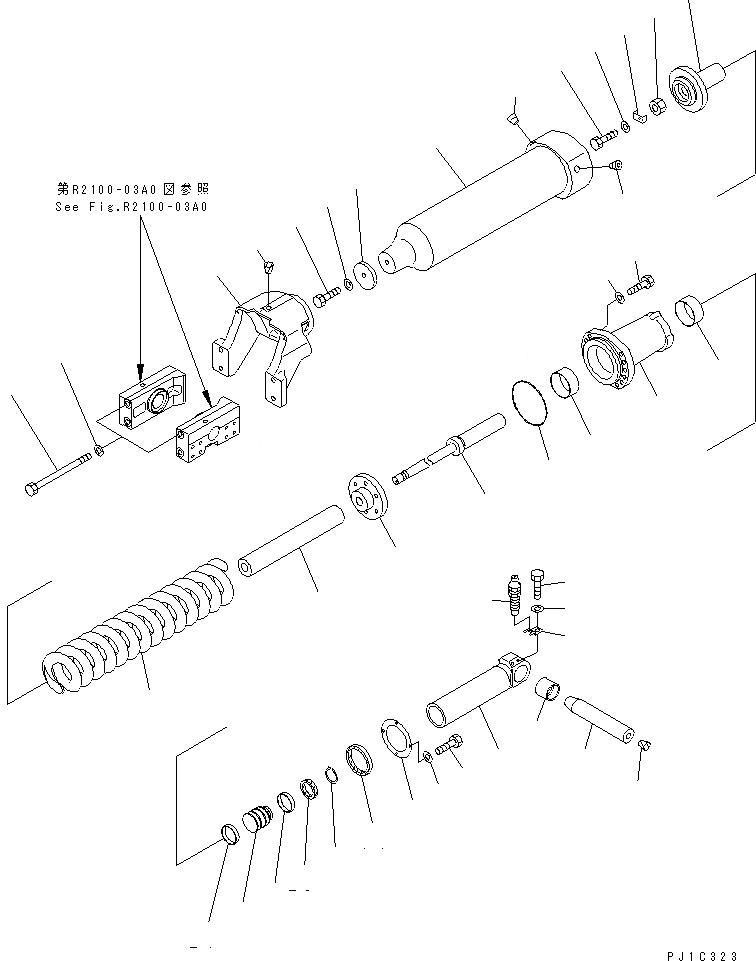 第R2100-03A0図参照
See Fig.R2100-03A0

PJ1C323