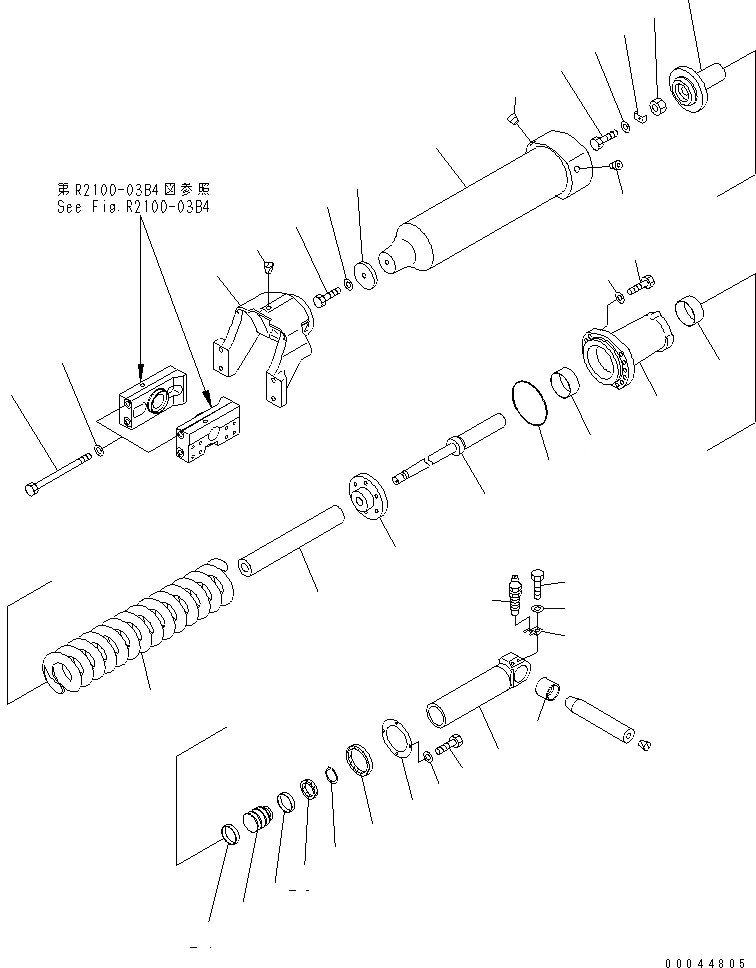 第 R2100-03B4 図参照
See Fig.R2100-03B4

00044805