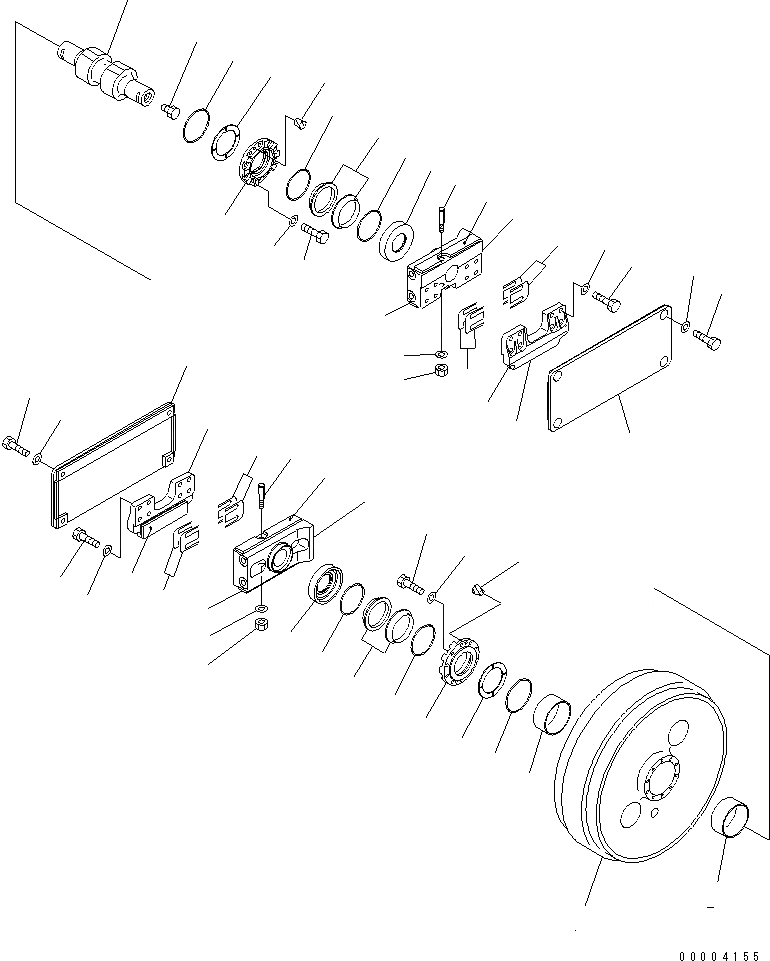 00004155