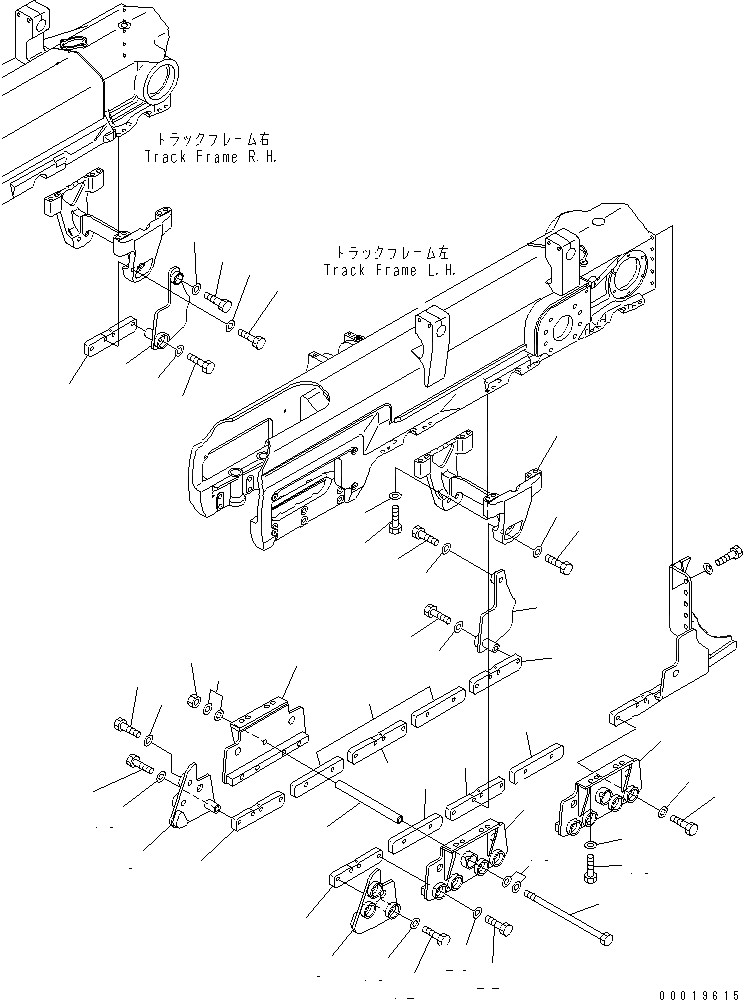 トラックフレーム右
Track Frame R.H.

トラックフレーム左
Track Frame L.H.

00019615