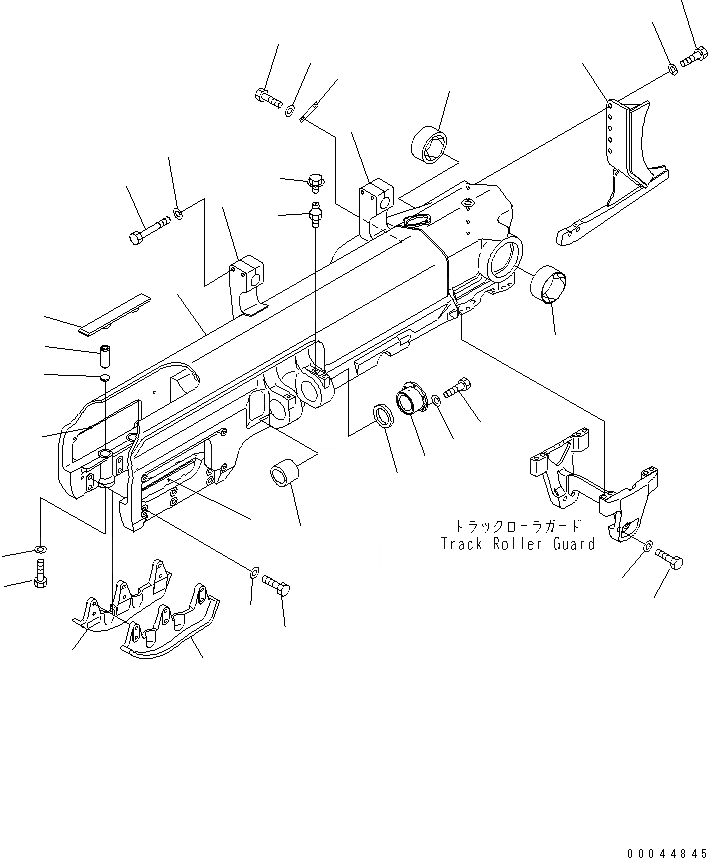 トラックローラガード
Track Roller Guard

00044845