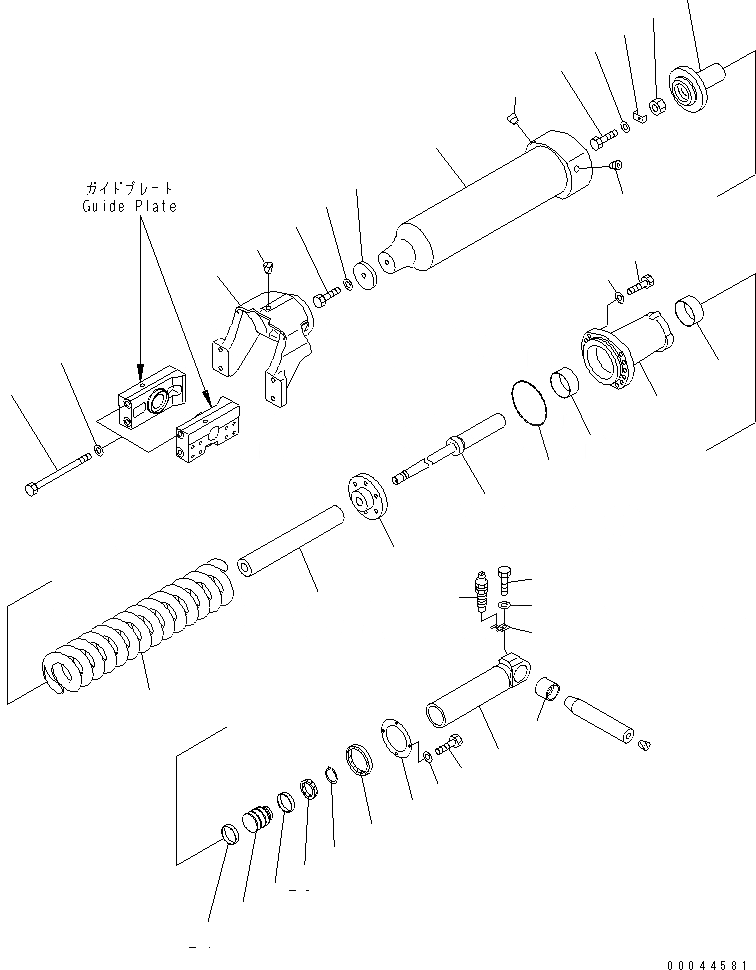 ガイドプレート
Guide Plate

00044581