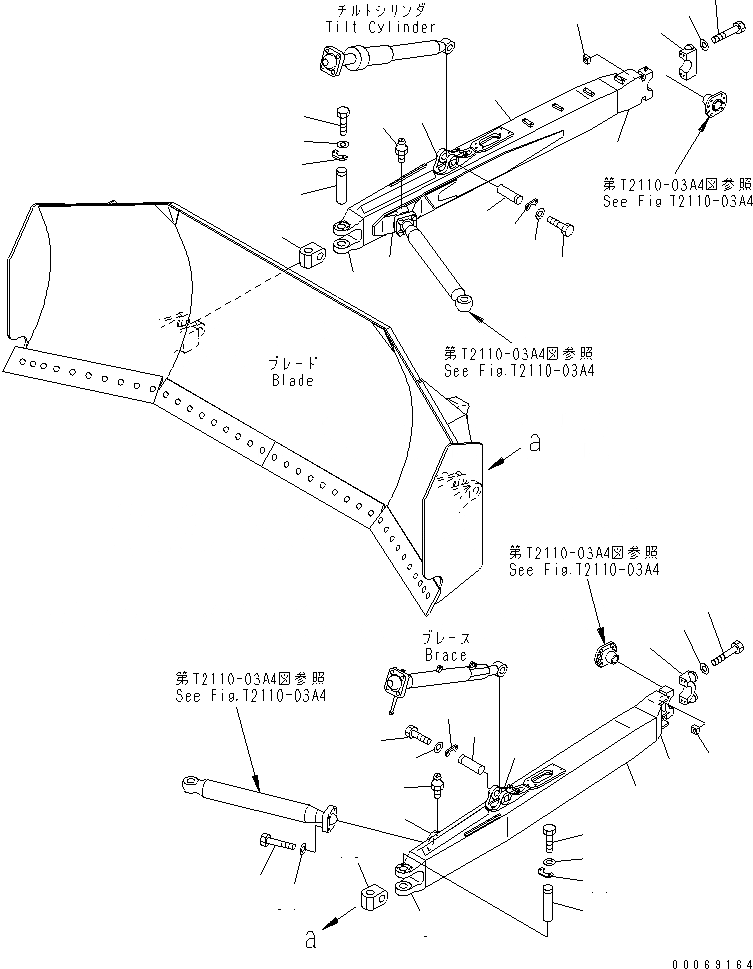 チルトシリンダ
Tilt Cylinder

第T2110-03A4図参照
See Fig.T2110-03A4

第T2110-03A4図参照
See Fig.T2110-03A4

ブレード
Blade

a

第T2110-03A4図参照
See Fig.T2110-03A4

ブレース
Brace

第T2110-03A4図参照
See Fig.T2110-03A4

a

00069164