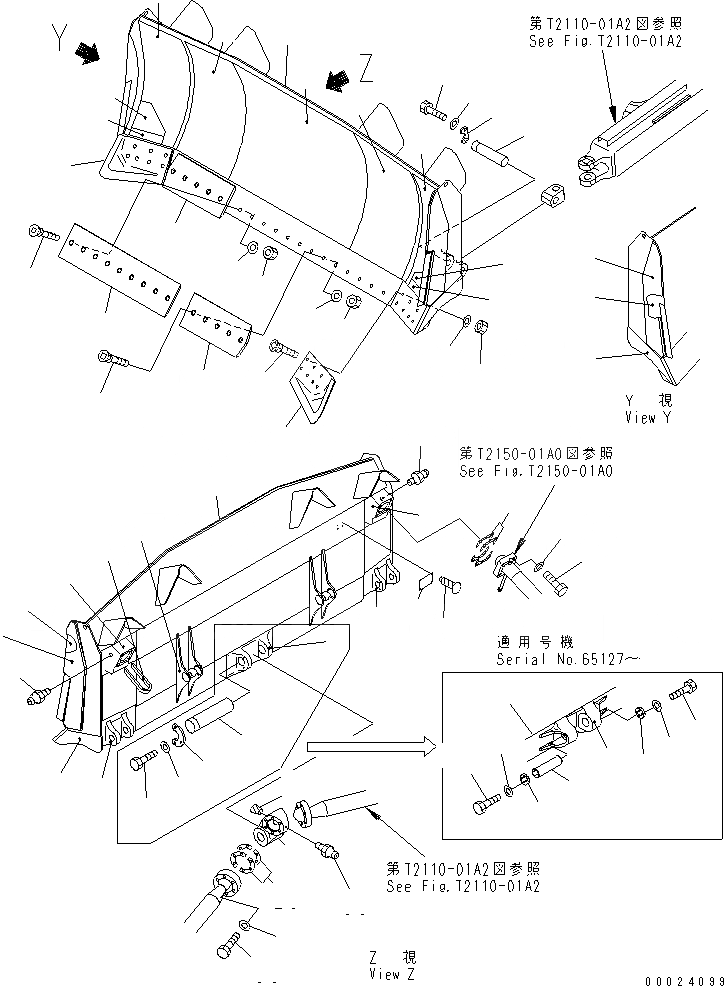 Y

Z

第T2110-01A2図参照
See Fig.T2110-01A2

Y 視
View Y

第T2150-01A0図参照
See Fig.T2150-01A0

適用号機
Serial No.65127～

第T2110-01A2図参照
See Fig.T2110-01A2

Z 視
View Z

00024099