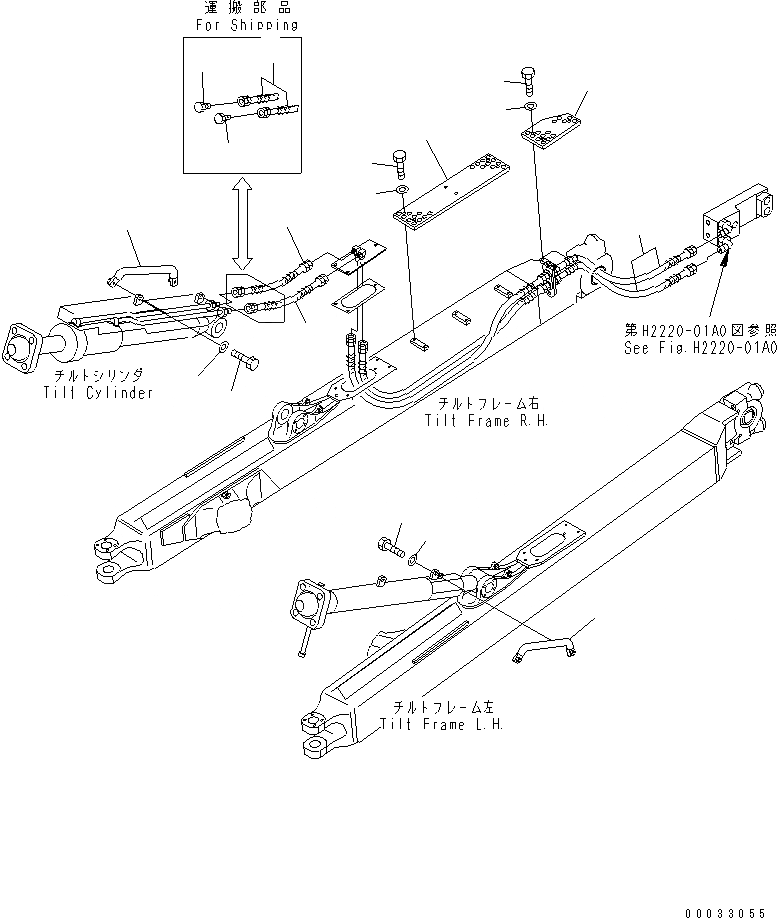 運搬部品
For Shipping

第H2220-01A0図参照
See Fig.H2220-01A0

チルトシリンダ
Tilt Cylinder

チルトフレーム右
Tilt Frame R.H.

チルトフレーム左
Tilt Frame L.H.

00033055