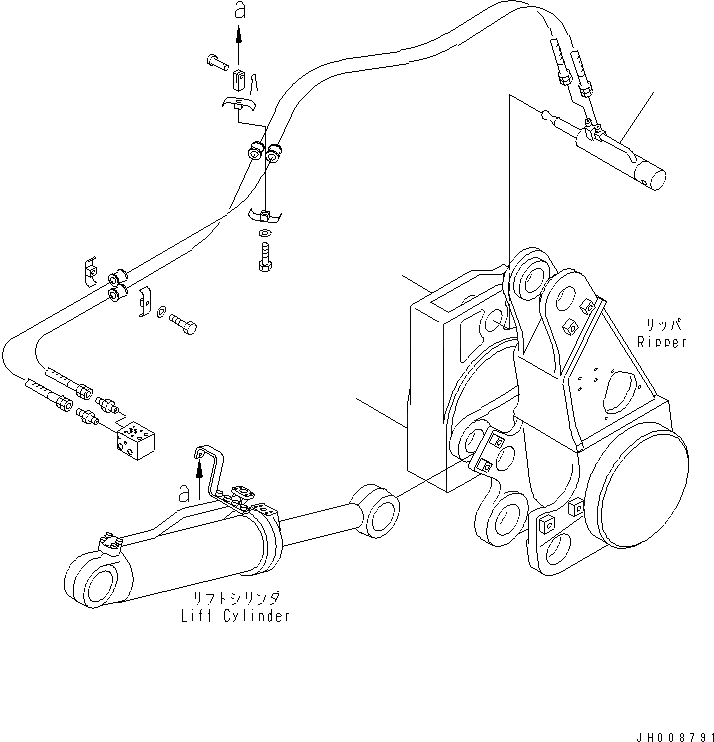 a

リッパ
Ripper

a

リフトシリンダ
Lift Cylinder

JH008791