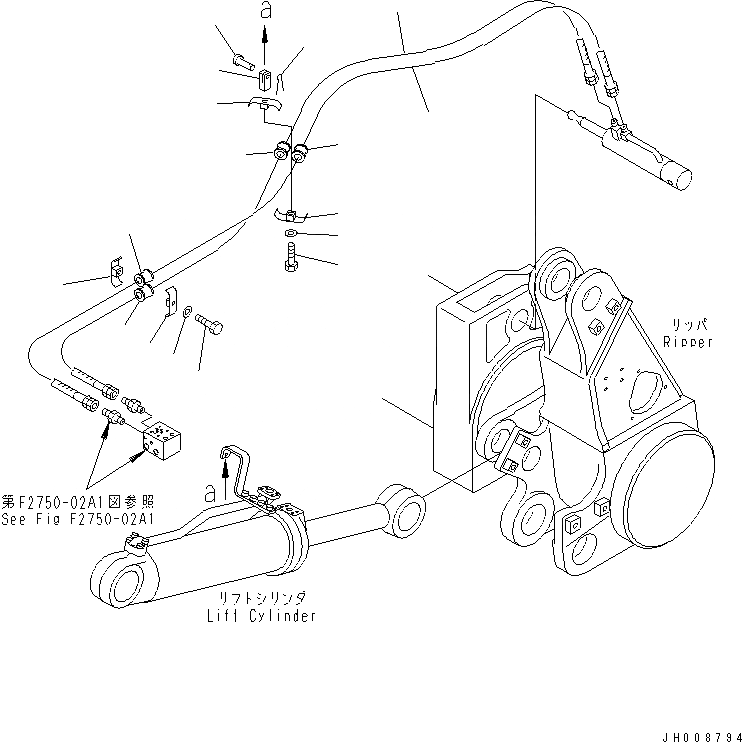 a

リッパ
Ripper

第F2750-02A1図参照
See Fig F2750-02A1

a

リフトシリンダ
Lift Cylinder

JH008794