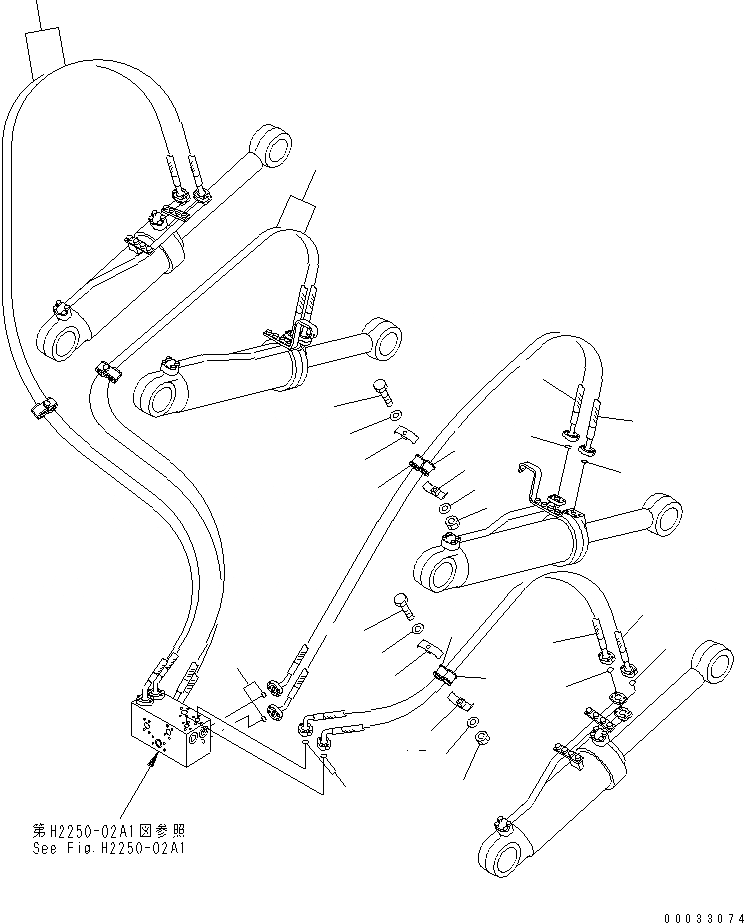 第H2250-02A1図参照
See Fig.H2250-02A1

00033074