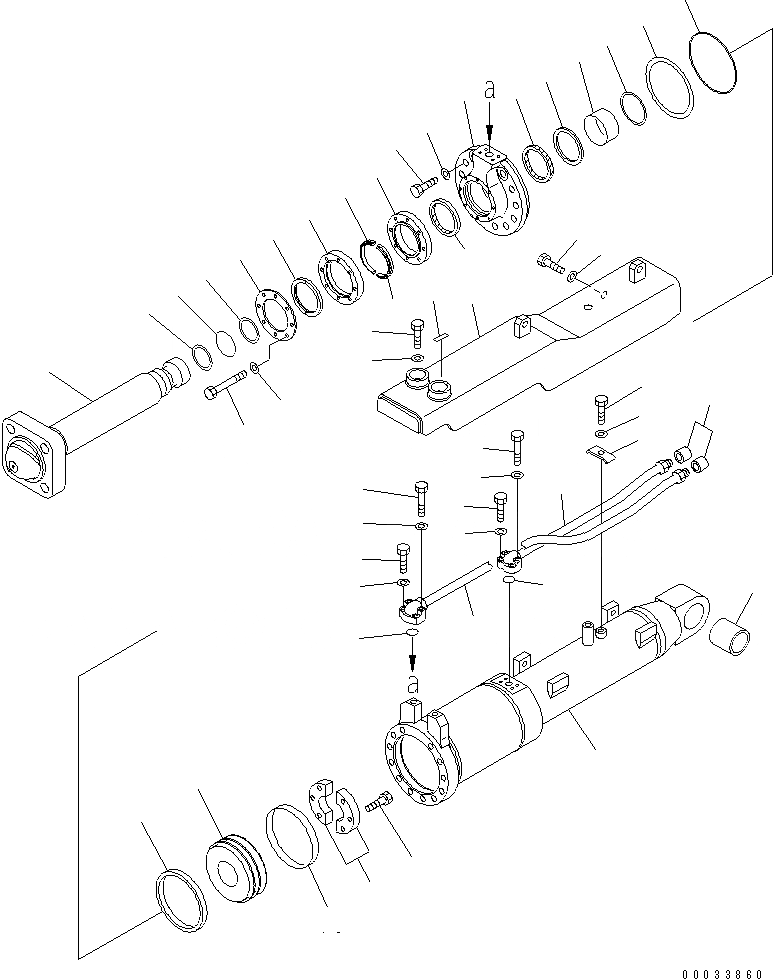 a

a

00033860