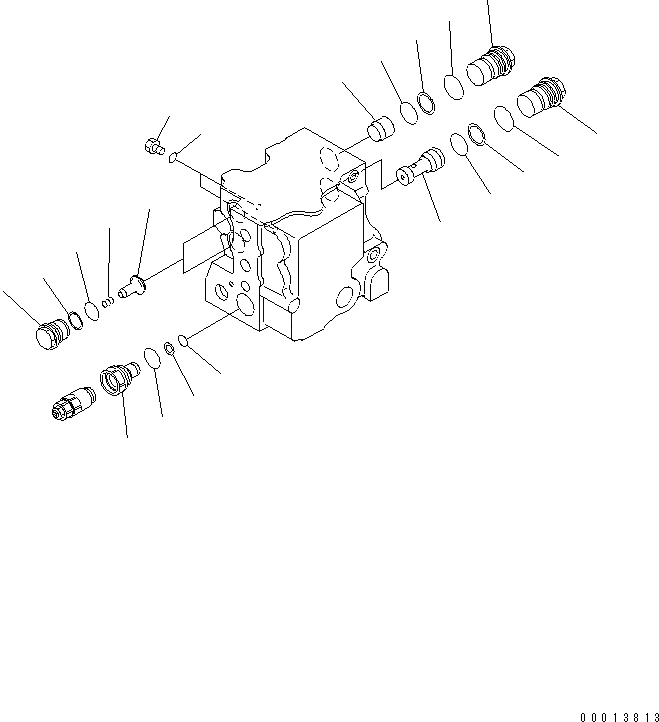 00013813