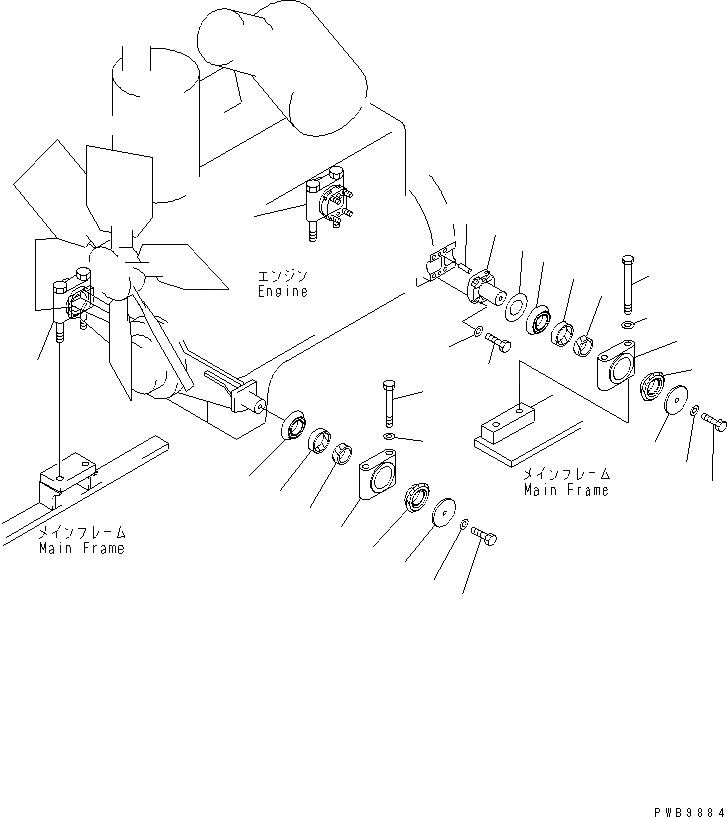 エンジン
Engine

メインフレーム
Main Frame

メインフレーム
Main Frame

PWB9884