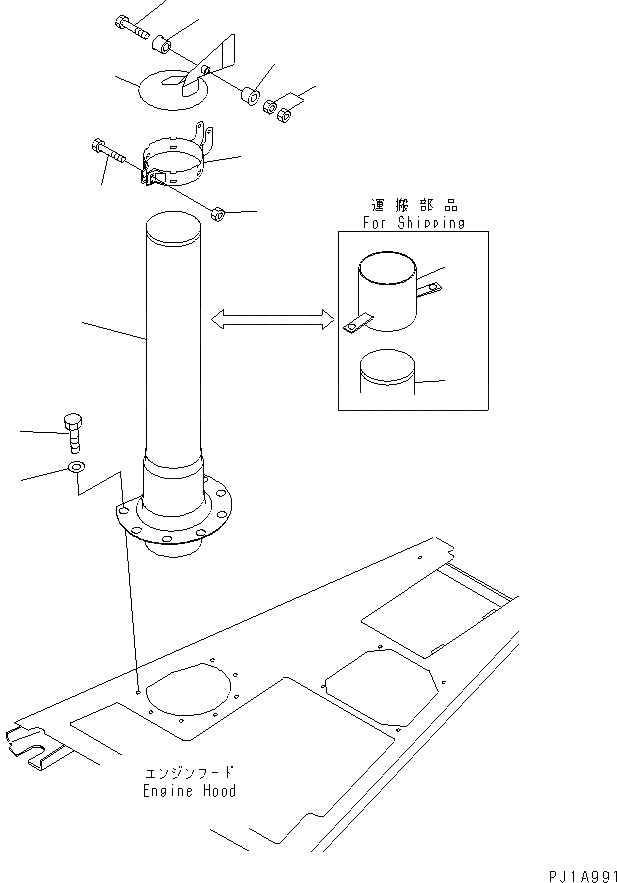 運搬部品
For Shipping

エンジンフード
Engine Hood

PJ1A991