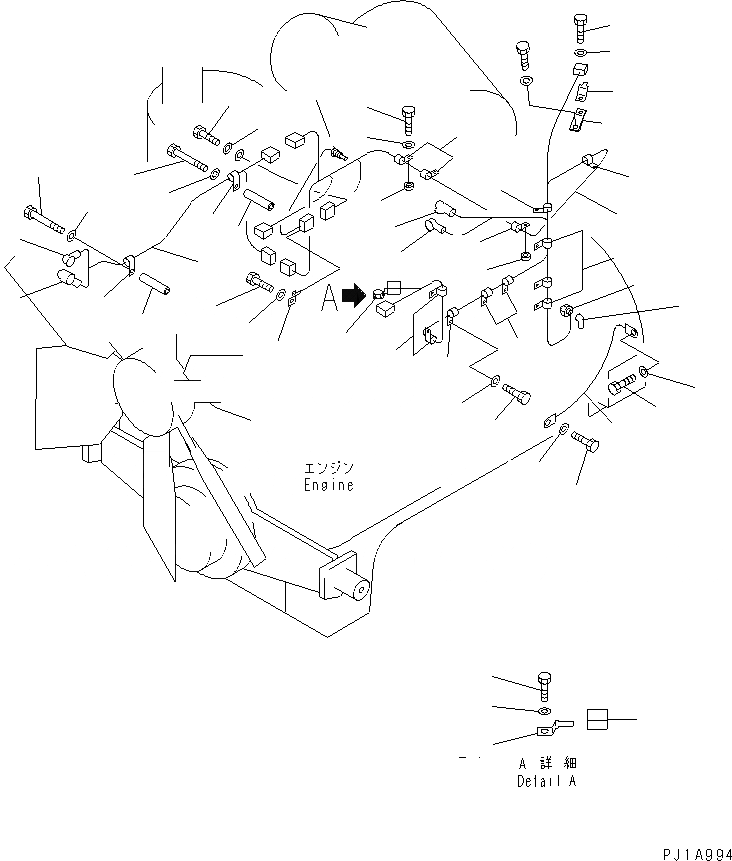 A

エンジン
Engine

A 詳細
Detail A

PJ1A994