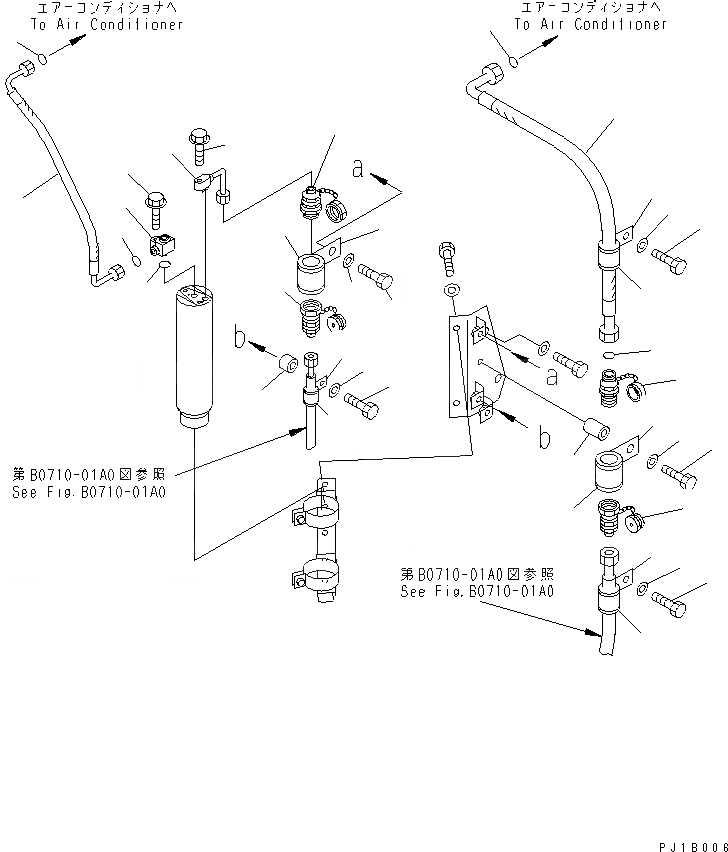 エアーコンディショナへ
To Air Conditioner

エアーコンディショナへ
To Air Conditioner

a

b

a

b

第B0710-01A0図参照
See Fig.B0710-01A0

第B0710-01A0図参照
See Fig.B0710-01A0

PJ1B006