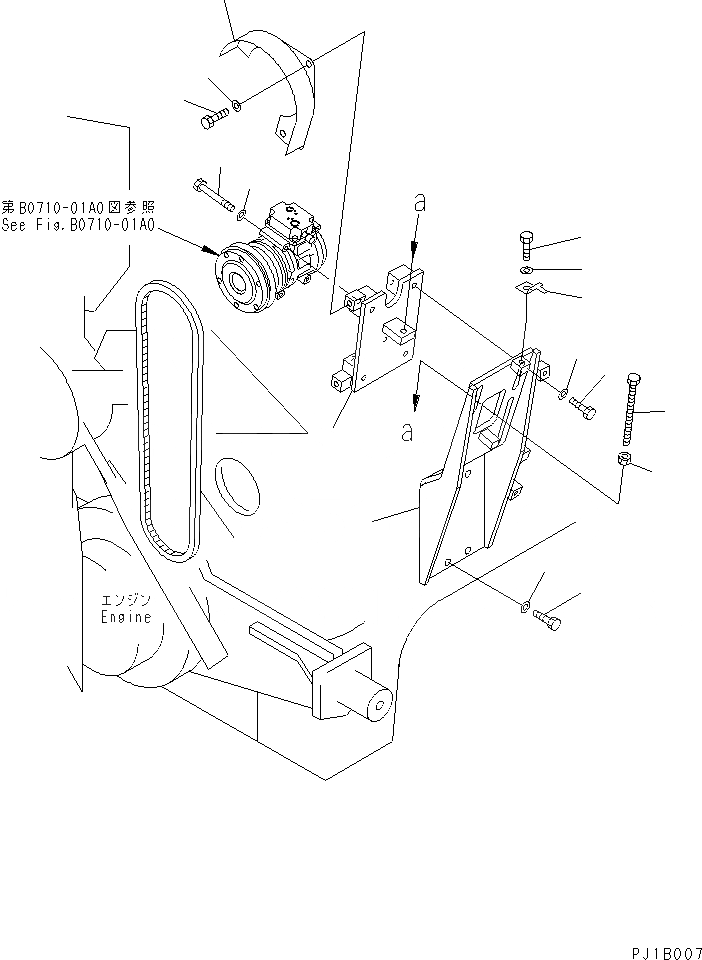 第B0710-01A0図参照
See Fig.B0710-01A0

a

a

エンジン
Engine

PJ1B007