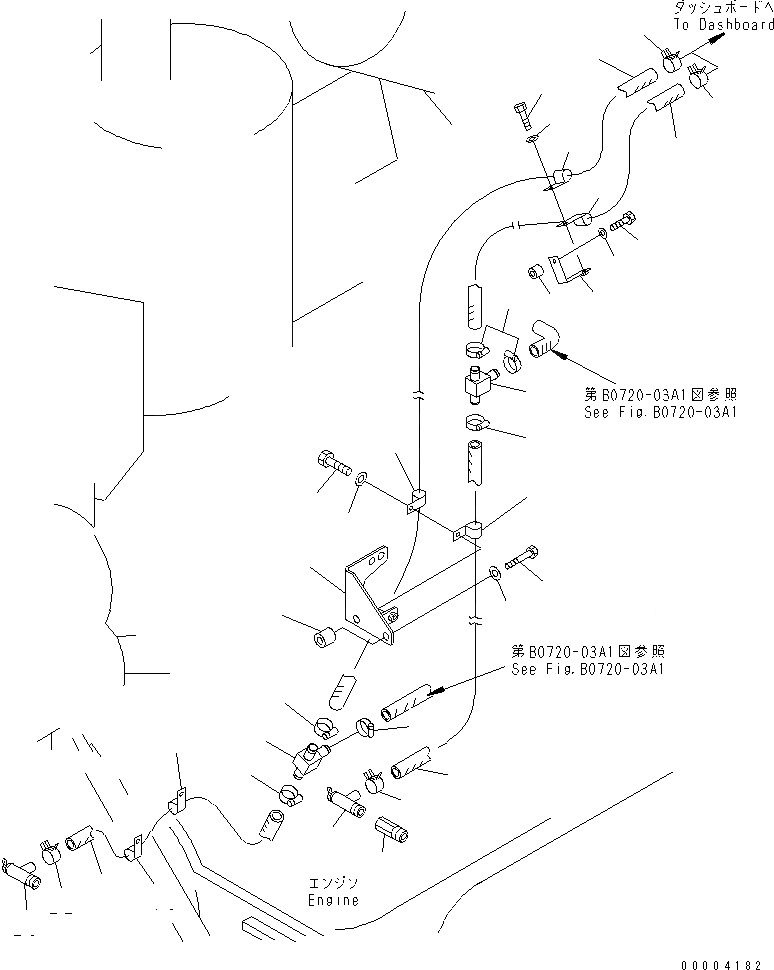 ダッシュボードへ
To Dashboard

第B0720-03A1図参照
See Fig.B0720-03A1

第B0720-03A1図参照
See Fig.B0720-03A1

エンジン
Engine

00004182