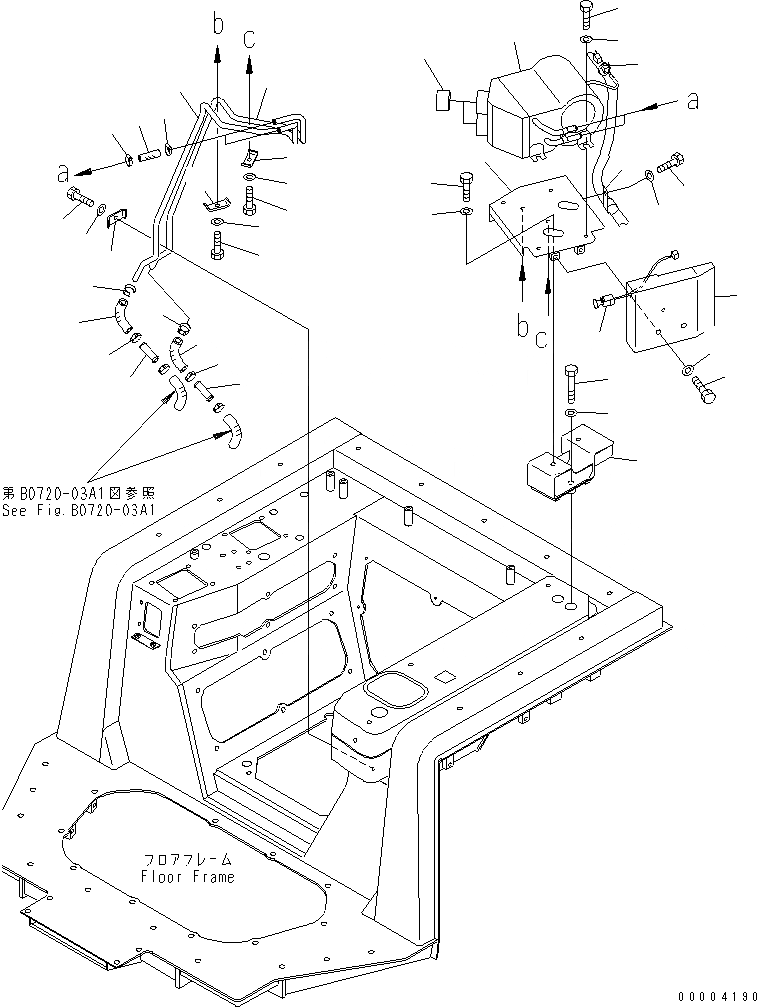 b
c
a
a
b
c
第B0720-03A1図参照
See Fig.B0720-03A1
フロアフレーム
Floor Frame
00004190