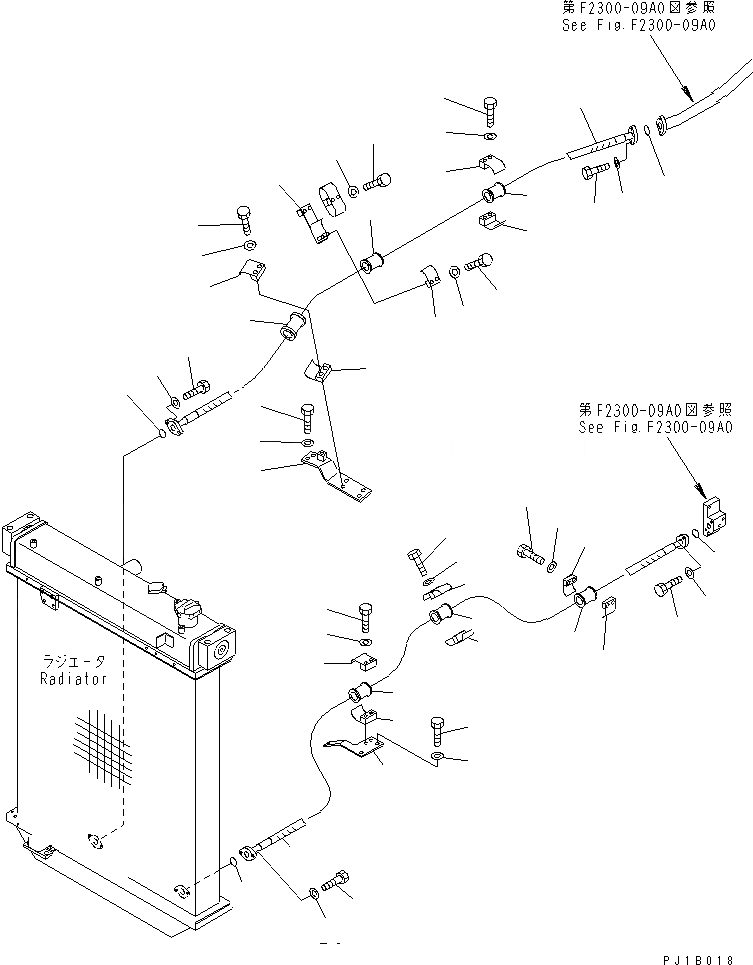 第F2300-09A0図参照
See Fig.F2300-09A0

第F2300-09A0図参照
See Fig.F2300-09A0

ラジエータ
Radiator

PJ1B018