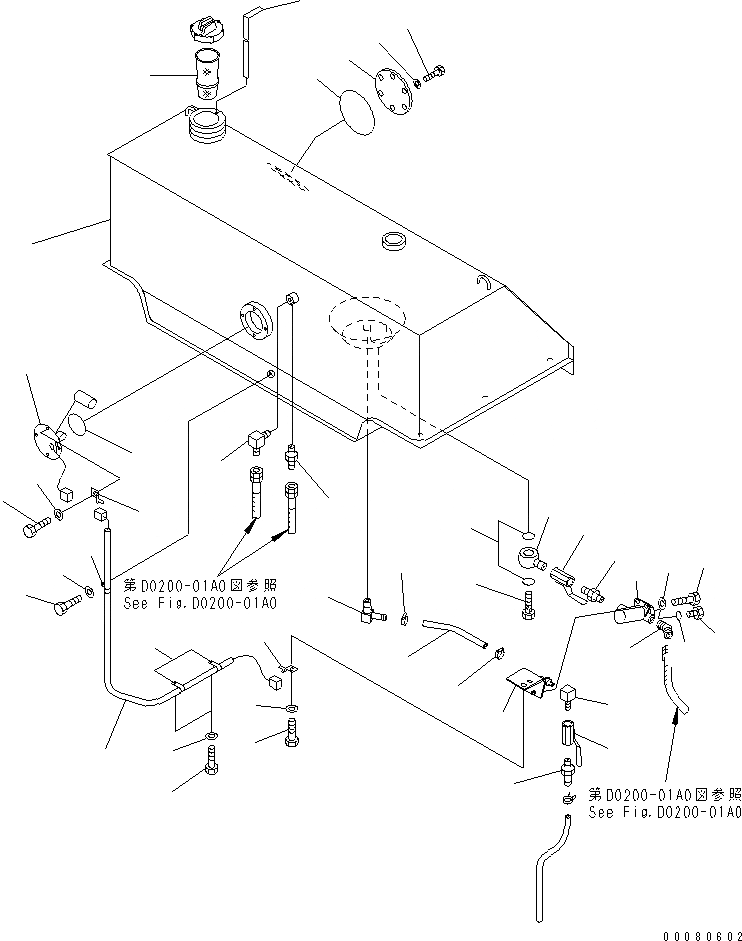 第D0200-01A0図参照
See Fig.D0200-01A0

第D0200-01A0図参照
See Fig.D0200-01A0

00080602