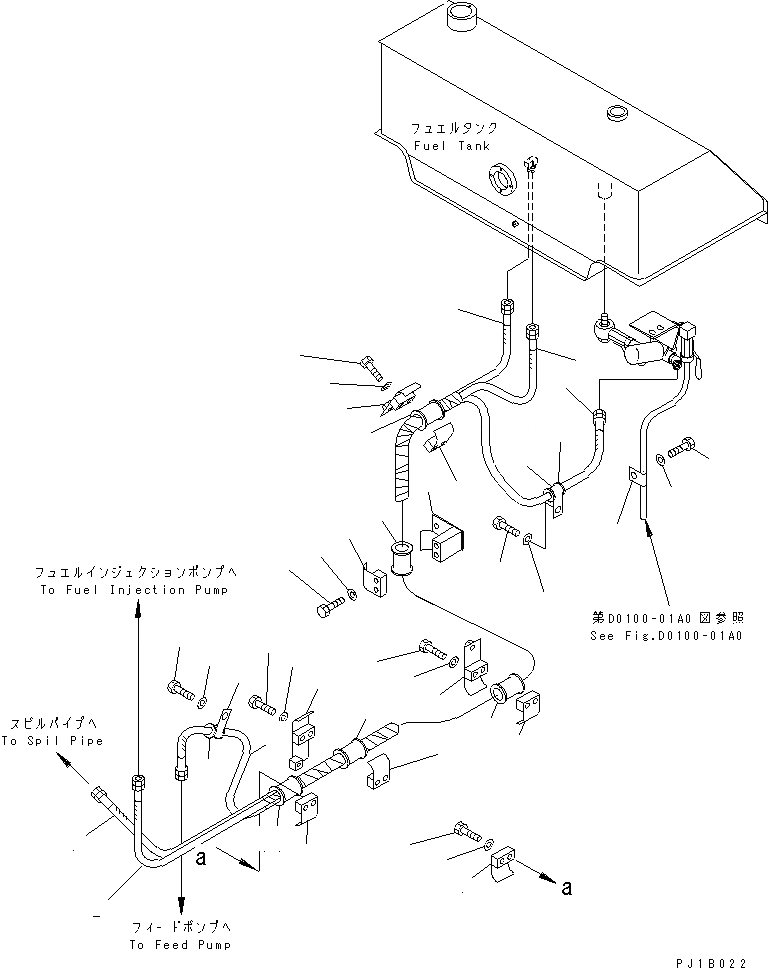 フュエルタンク
Fuel Tank

フュエルインジェクションポンプへ
To Fuel Injection Pump

第D0100-01A0 図参照
See Fig.D0100-01A0

スピルパイプへ
To Spil Pipe

a

a

フィードポンプへ
To Feed Pump

PJ1B022