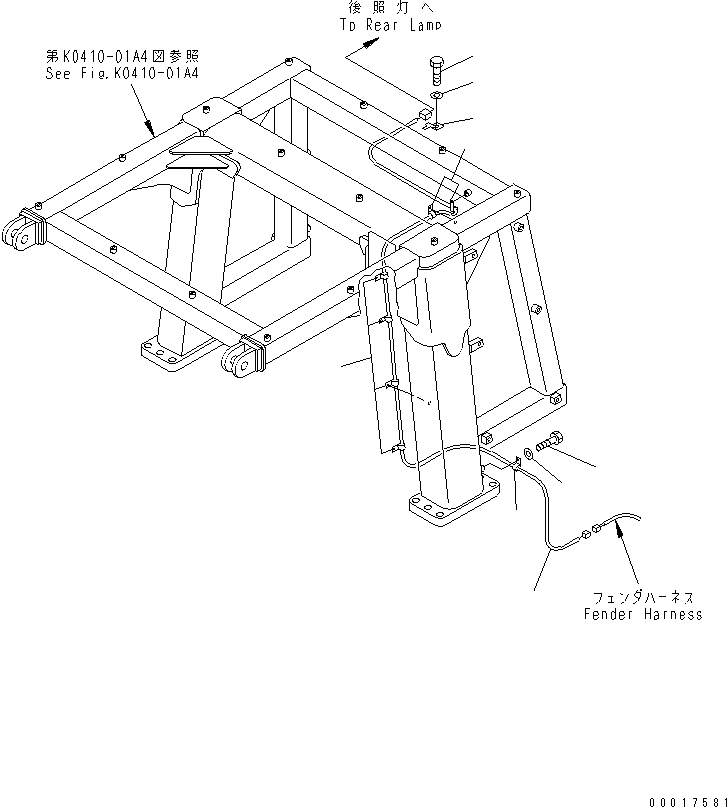 後照灯へ
To Rear Lamp

第K0410-01A4図参照
See Fig.K0410-01A4

フェンダハーネス
Fender Harness

00017581