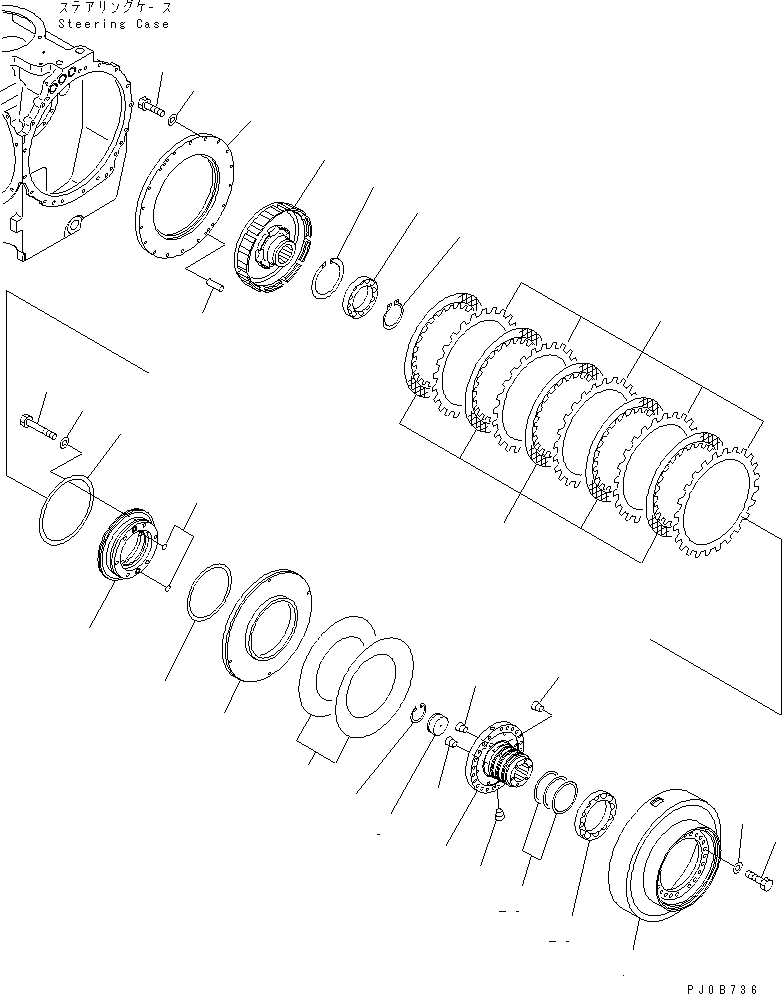 ステアリングケース
Steering Case

PJ0B736