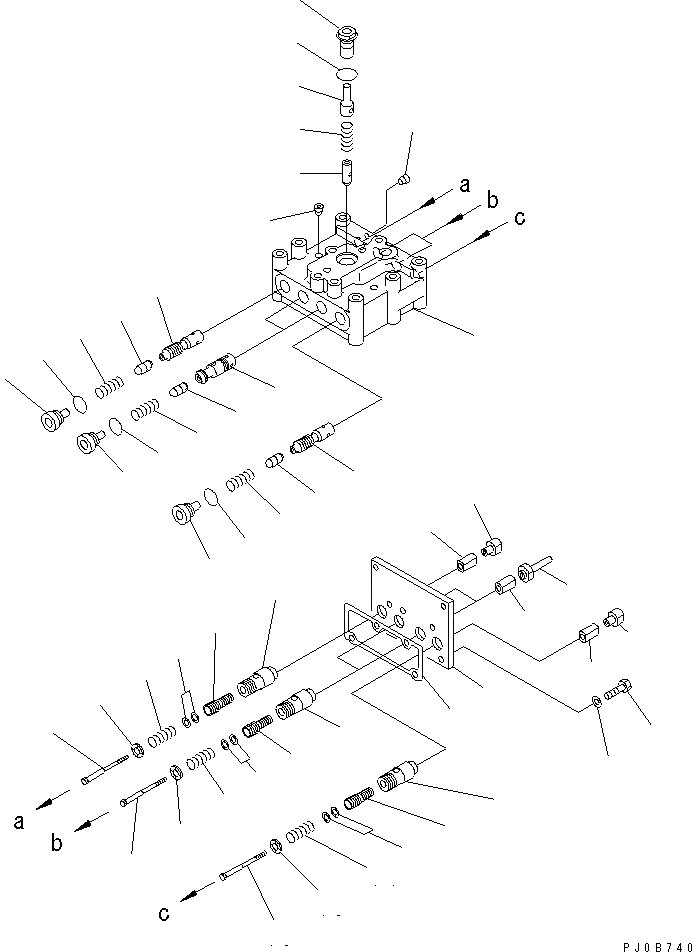 a
b
c
a
b
c
PJ0B740