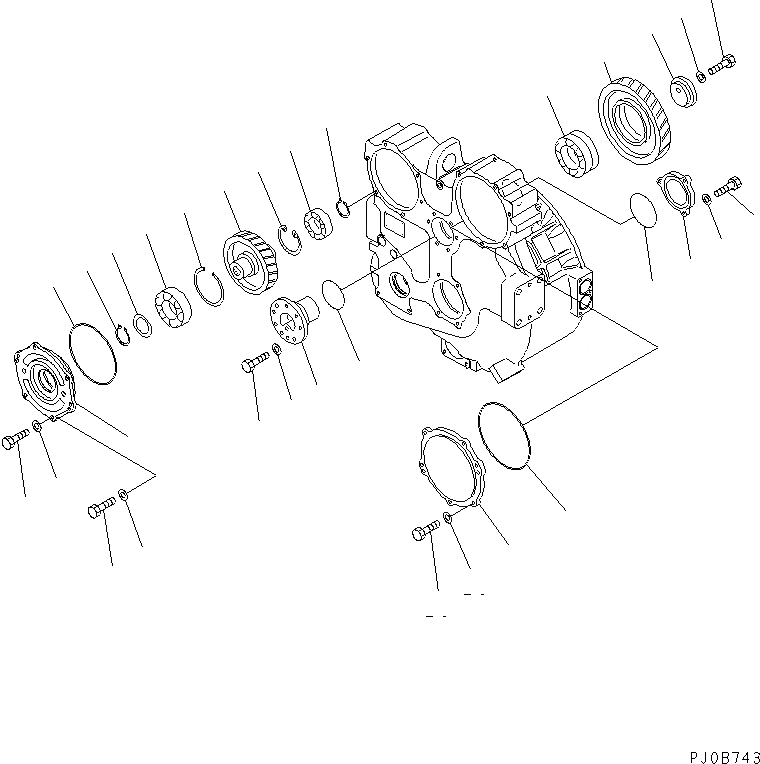 PJ0B743