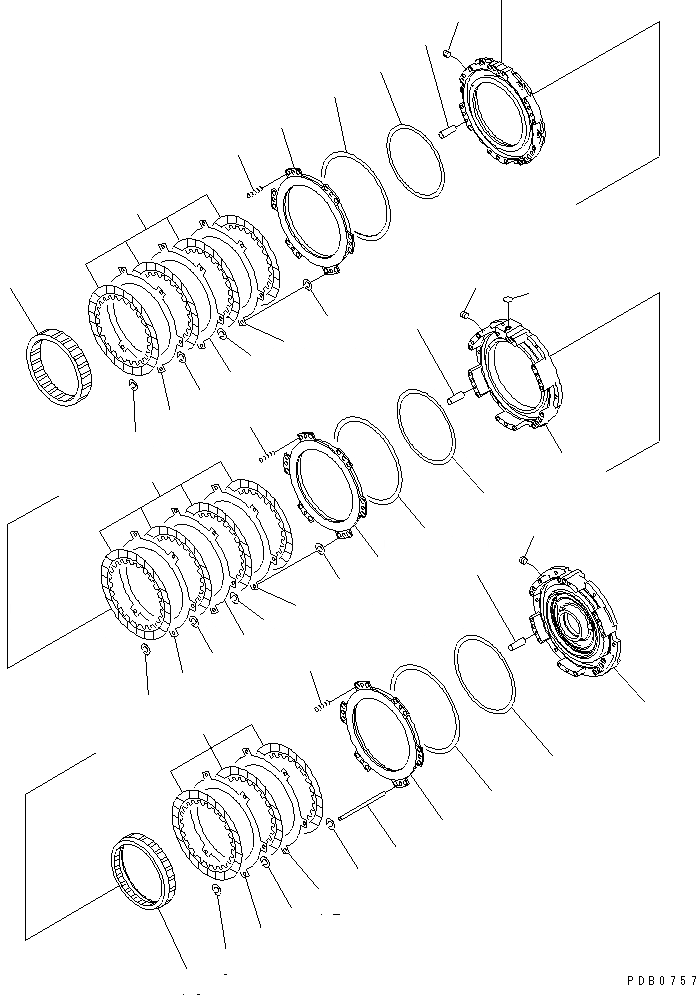 PDB0757